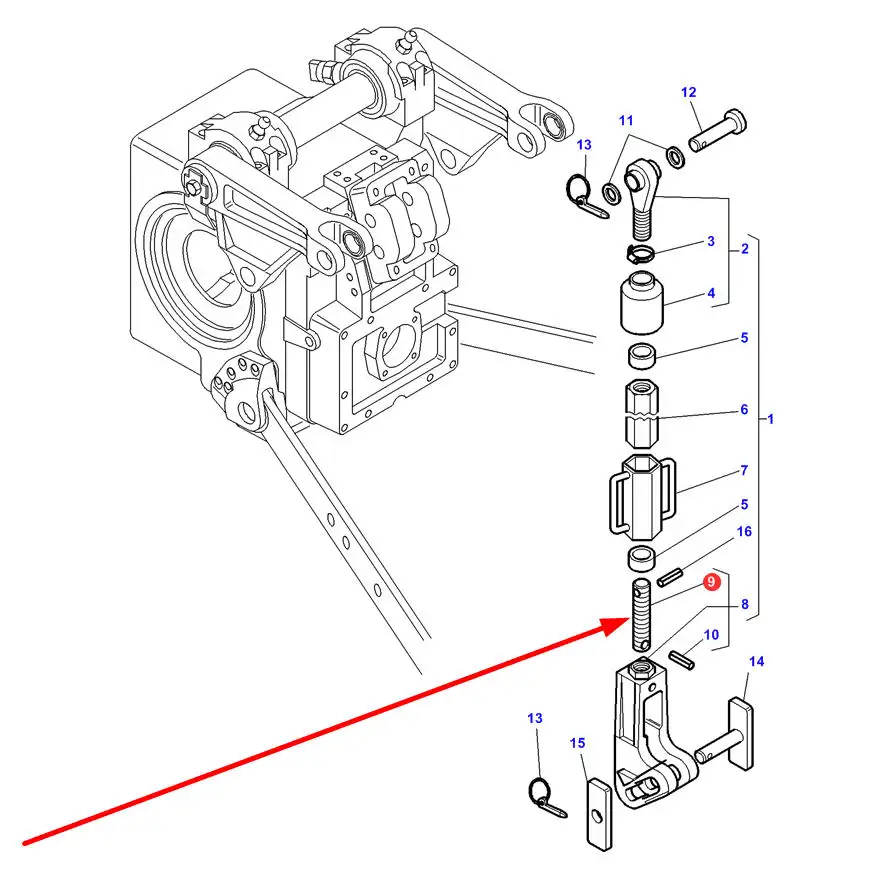 12
11
13
3
2
4
5
6
1
7
5
16
9
8
10
14
13
15