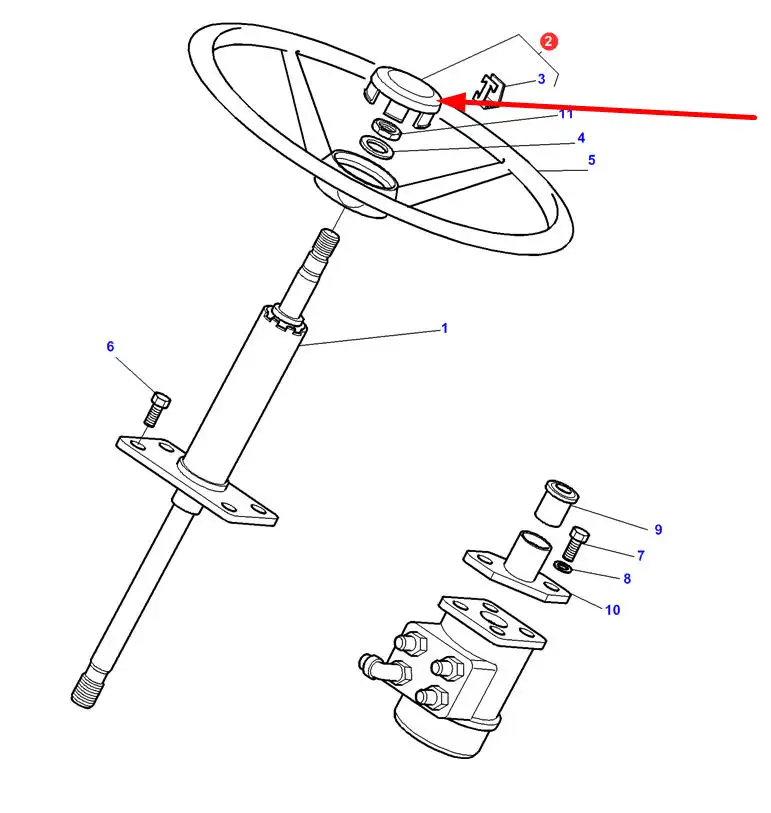 2
3
11
4
5
1
6
9
7
8
10