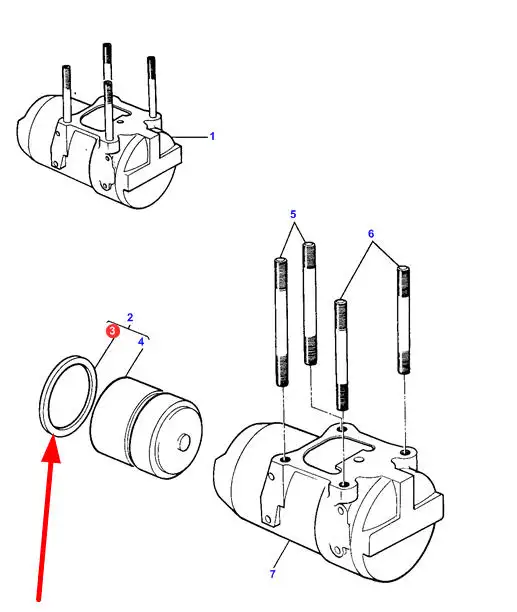 1

5

6

2

3

4

7