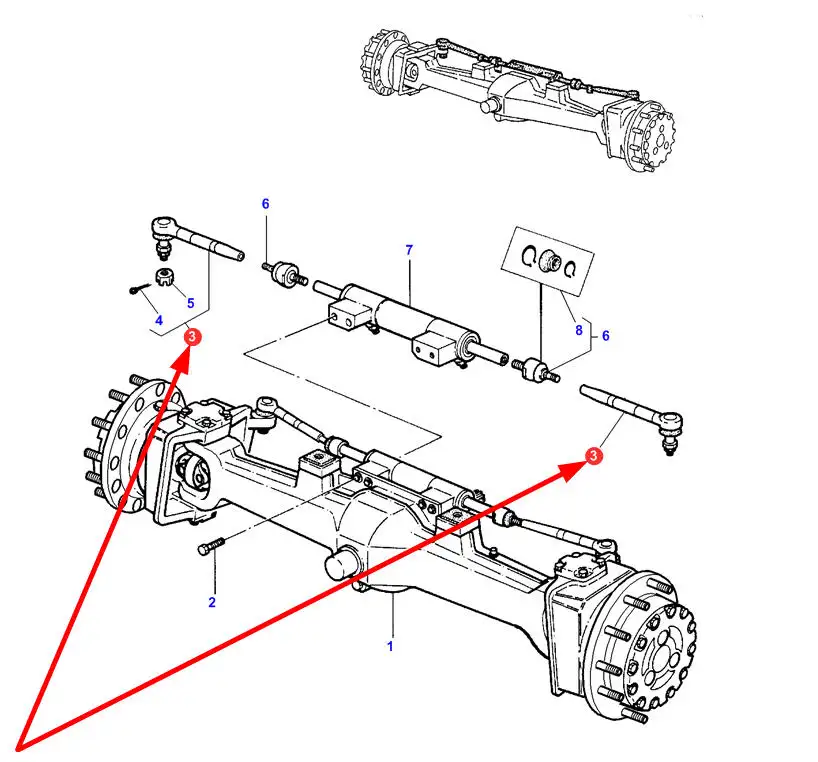 6
7
5
4
3
8
6
3
2
1