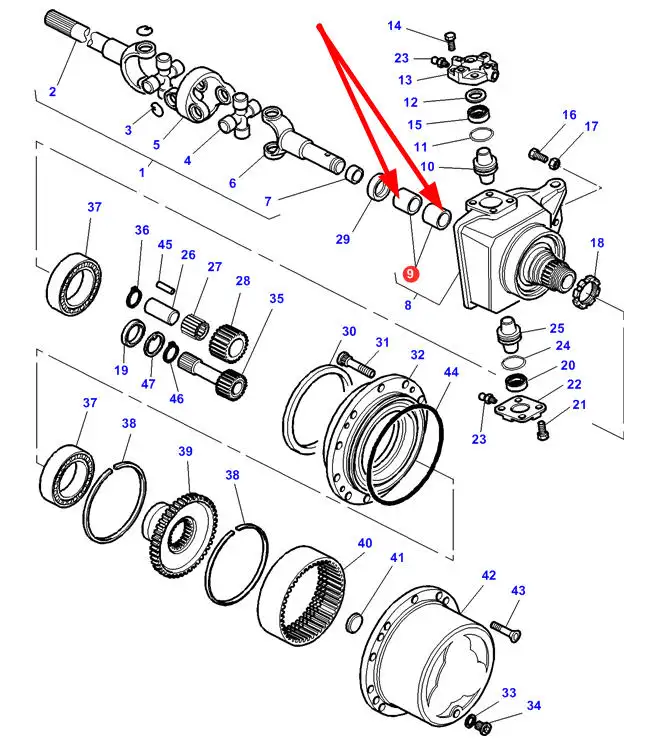 14
23
13
12
15
11
10
16
17
2
3
5
4
1
6
7
29
9
8
18
37
36
45
26
27
28
35
19
47
46
30
31
32
44
25
24
20
22
21
23
37
38
39
38
40
41
42
43
33
34