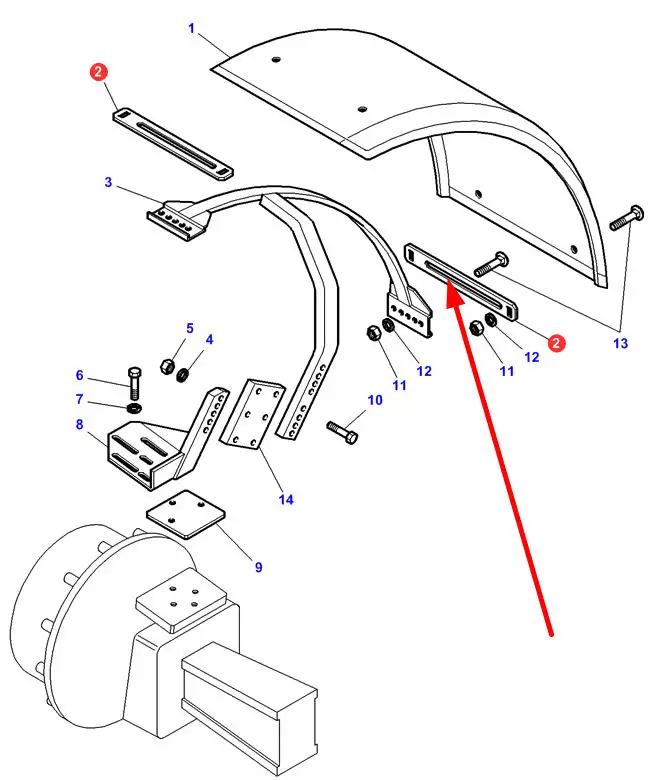 1
2
3
13
2
12
11
12
11
5
4
6
7
10
8
14
9