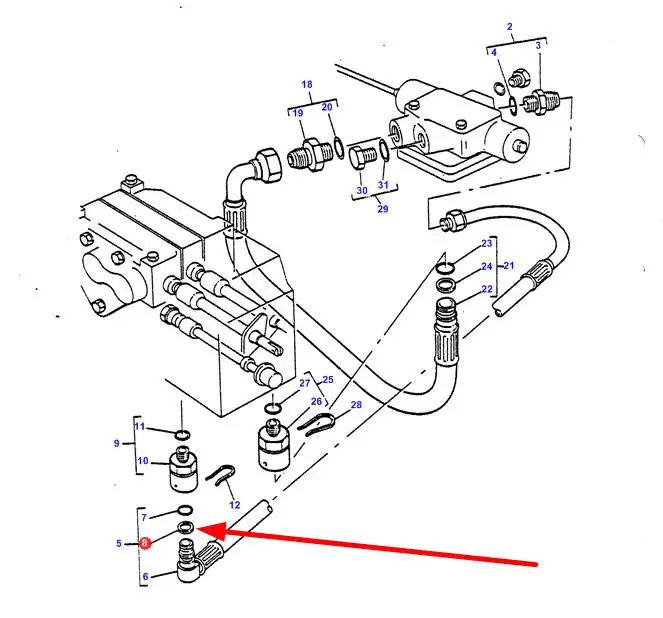 2
4
3
18
19
20
30
31
29
23
24
21
22
27
25
26
28
11
9
10
12
7
5
8
6