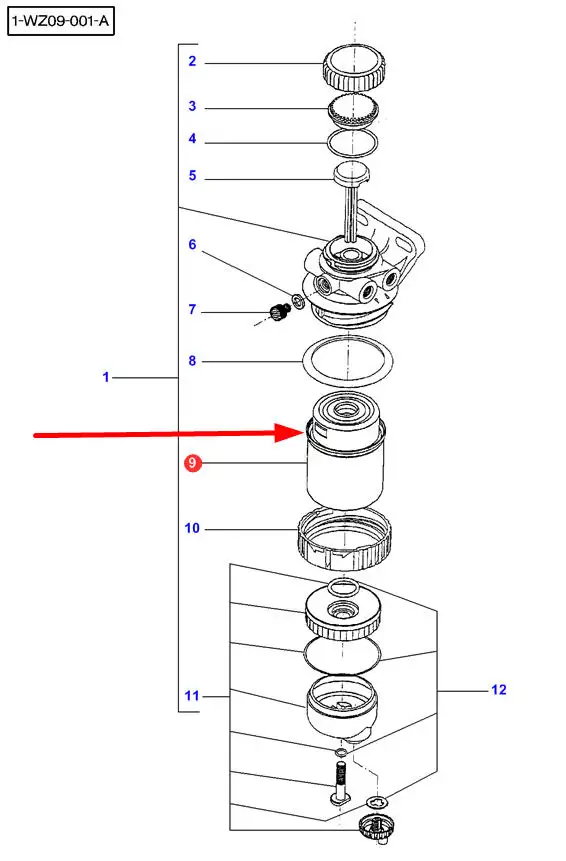 1-WZ09-001-A

2
3
4
5
6
7
8
1
9
10
11
12