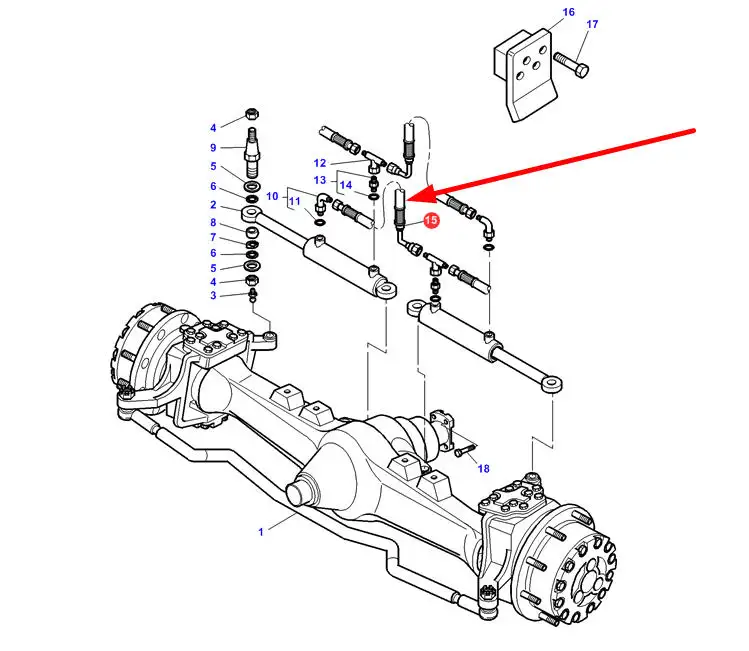 16
17
4
9
5
6
2
8
7
6
5
4
3
12
13
14
10
11
15
18
1