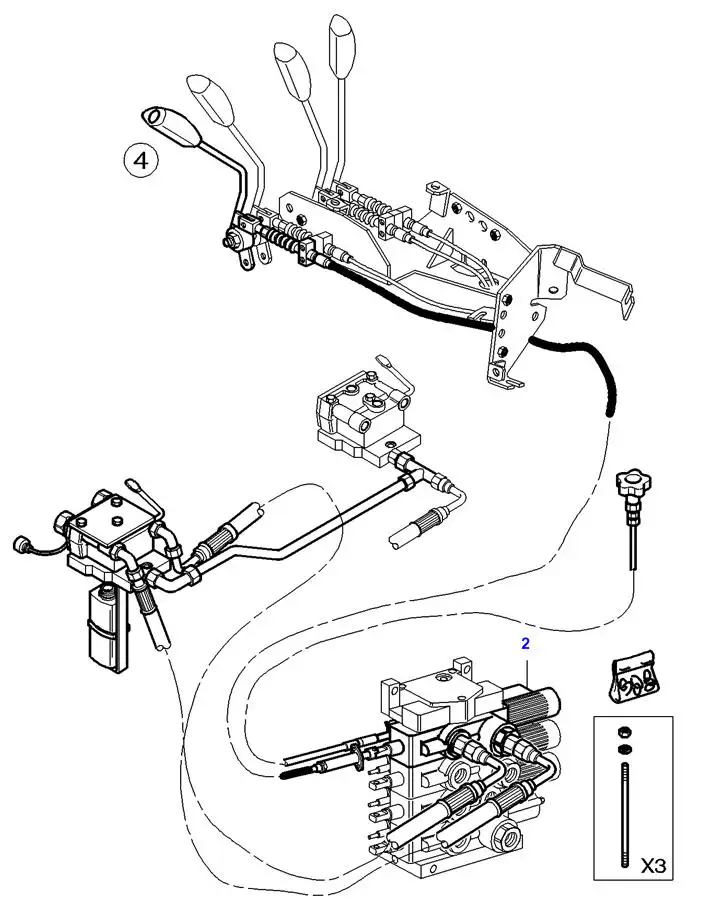 4
2
X3