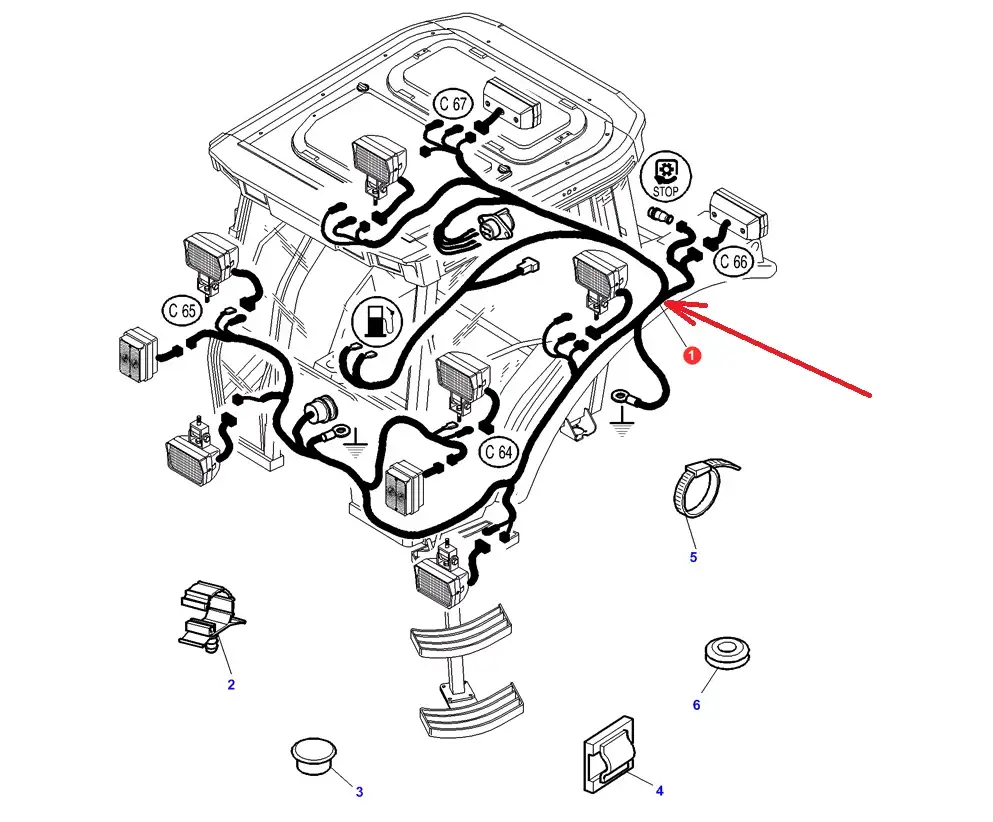 C 67
STOP
C 66
C 65
1
C 64
5
2
6
3
4