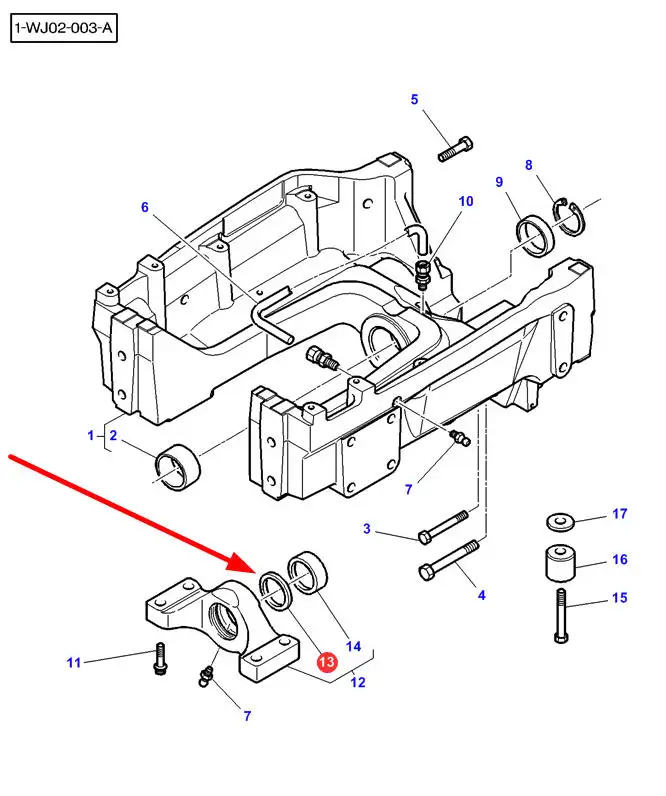 1-WJ02-003-A

5

8

9

10

6

1
2

7

3

4

17

16

15

14

13

12

11

7