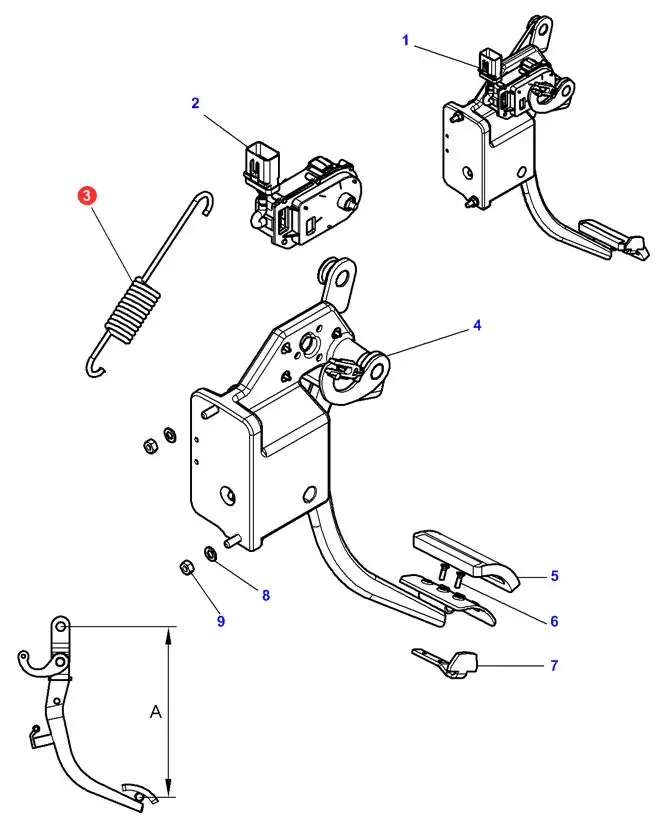 1
2
3
4
5
6
7
8
9
A