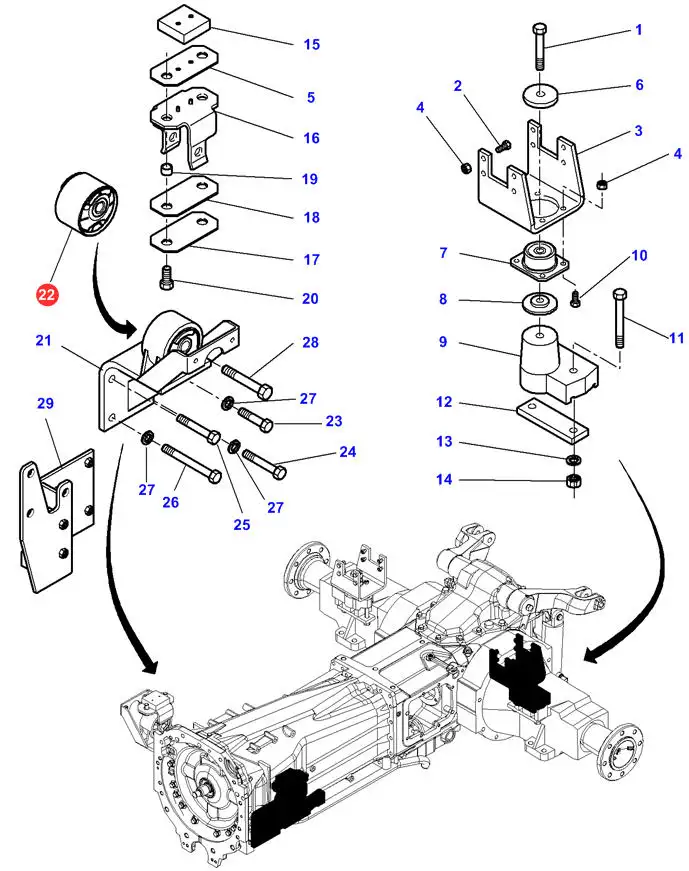 15
5
16
19
18
17
20
22
21
28
27
23
24
27
26
25
27
29
1
2
6
4
3
4
7
10
8
11
9
12
13
14