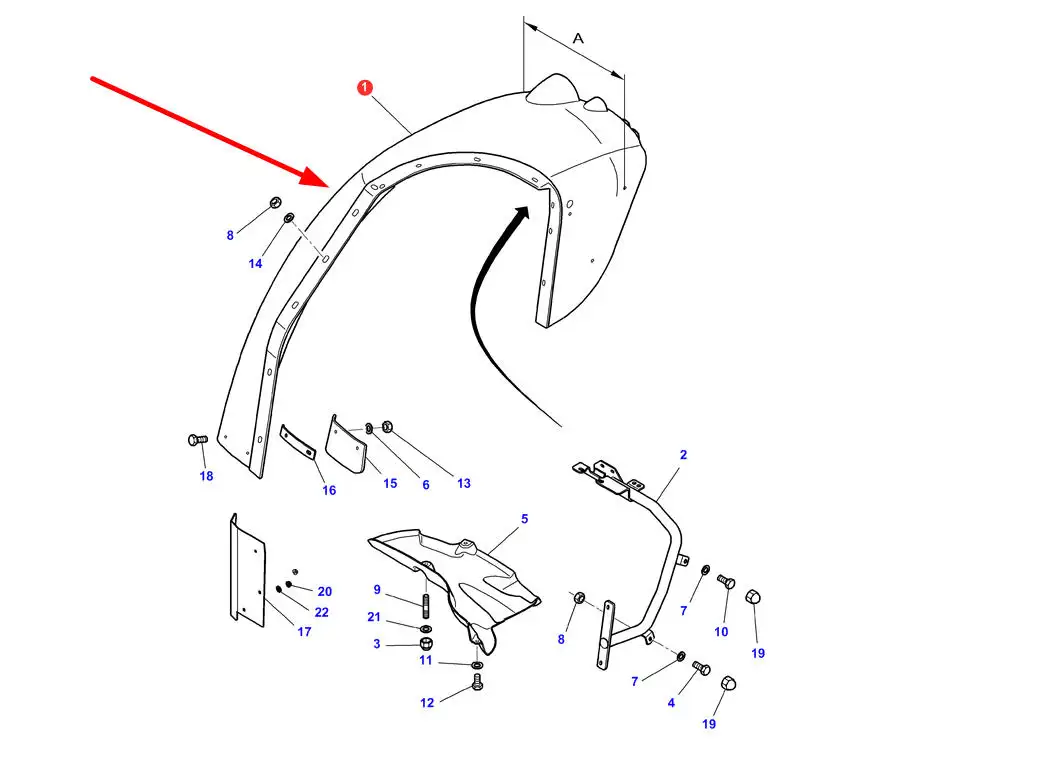 A

1

8

14

18

16

15

6

13

2

5

20

22

17

9

21

3

11

12

8

7

10

19

7

4

19