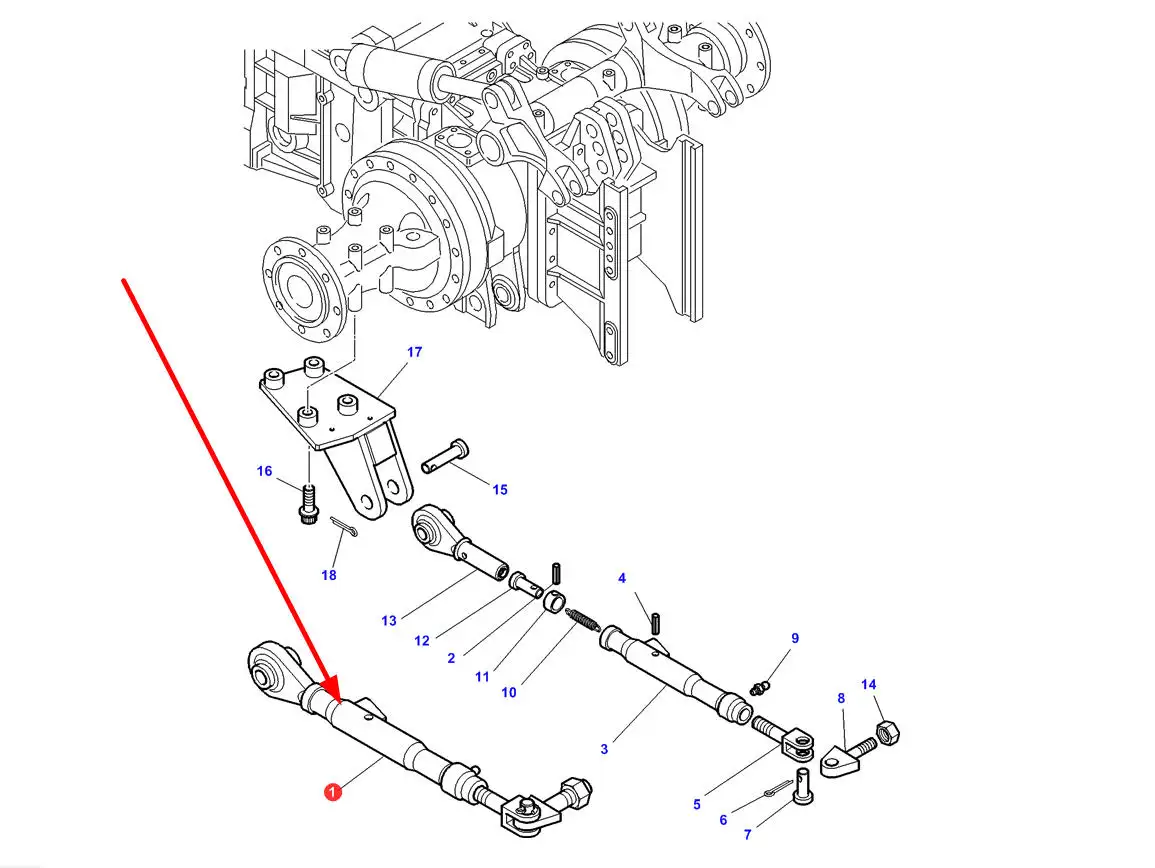 17
16
15
18
13
12
2
11
10
4
9
3
8
14
5
6
7
1