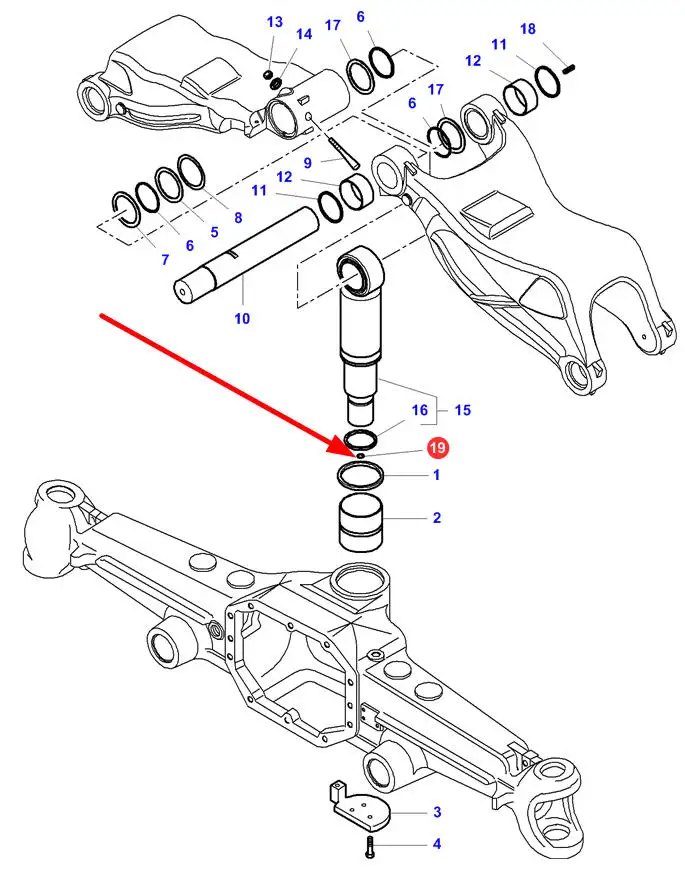 13
14
17
6
18
11
12
17
6
9
12
11
8
5
6
7
10
16
15
19
1
2
3
4