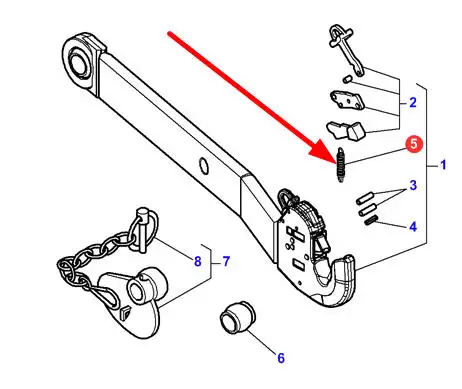 2
5
1
3
4
8
7
6