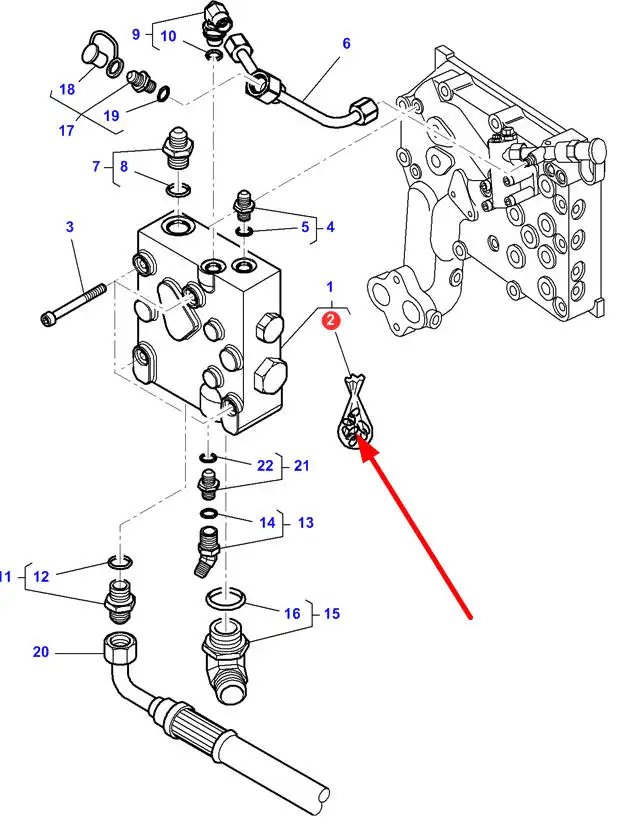 9
10
6
18
17
19
7
8
5
4
3
1
2
22
21
14
13
11
12
16
15
20