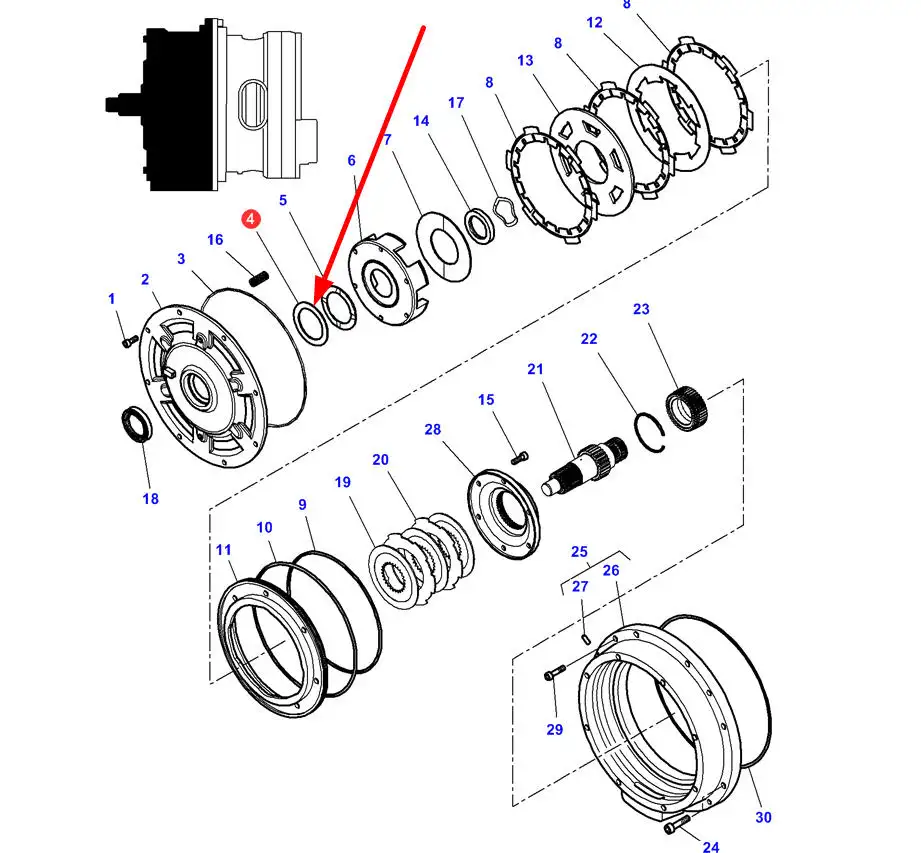 8
12
8
13
8
17
14
7
6
5
4
16
3
2
1
18
23
22
21
15
28
20
19
9
10
11
25
26
27
29
30
24