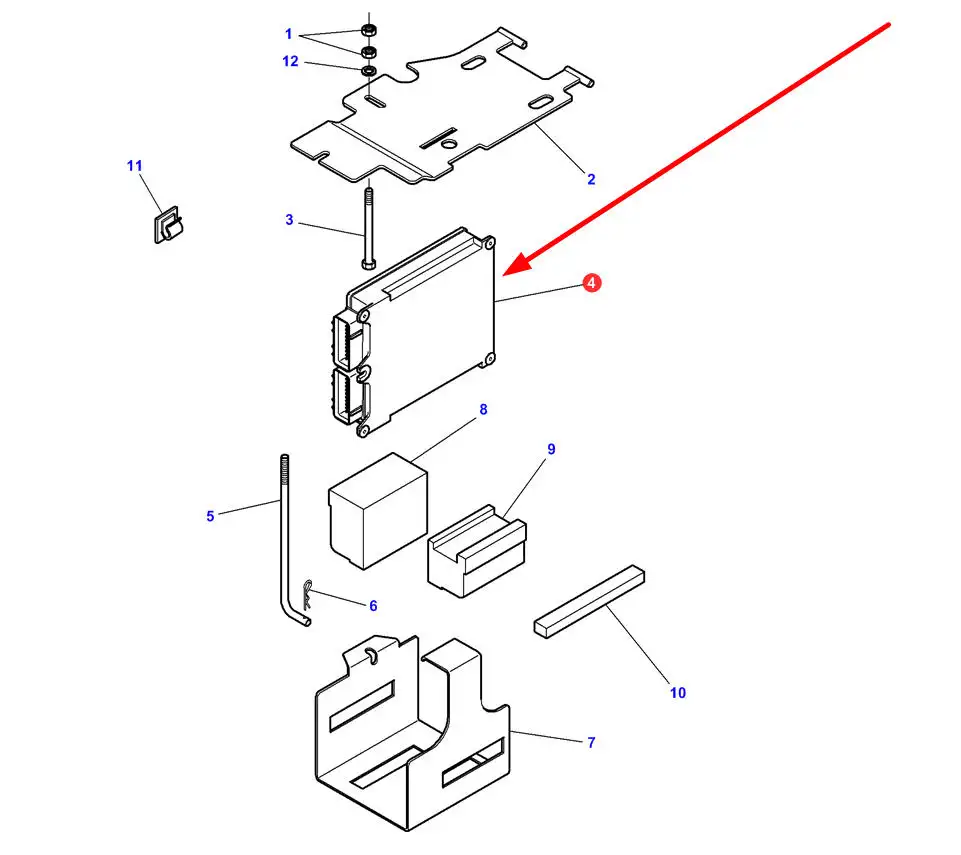 1
12
11
2
3
4
8
9
5
6
10
7