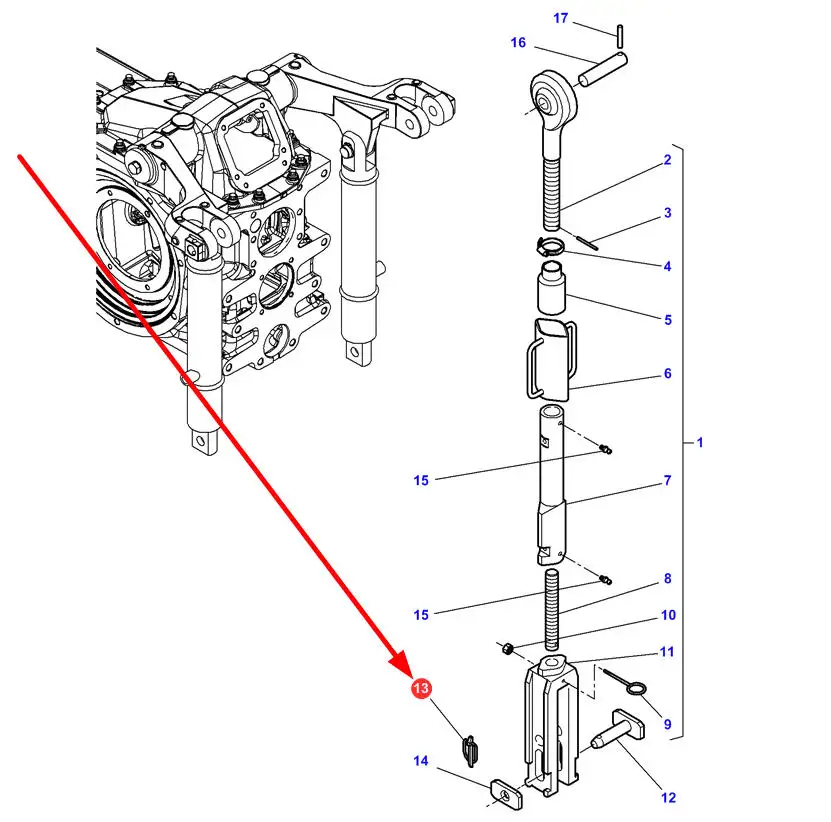 17
16
2
3
4
5
6
1
15
7
8
15
10
11
13
9
14
12