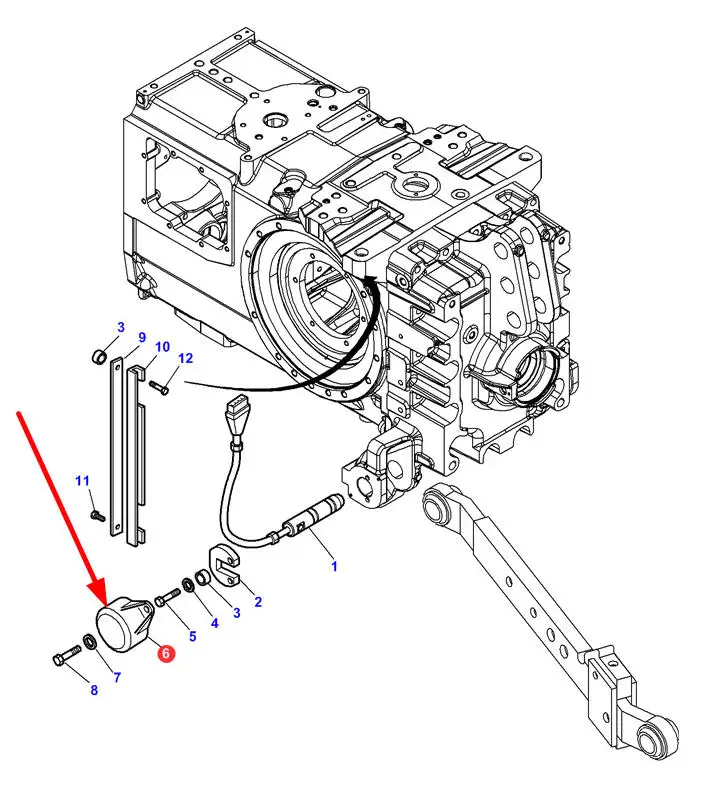 3
9
10
12
11
1
2
3
4
5
6
7
8