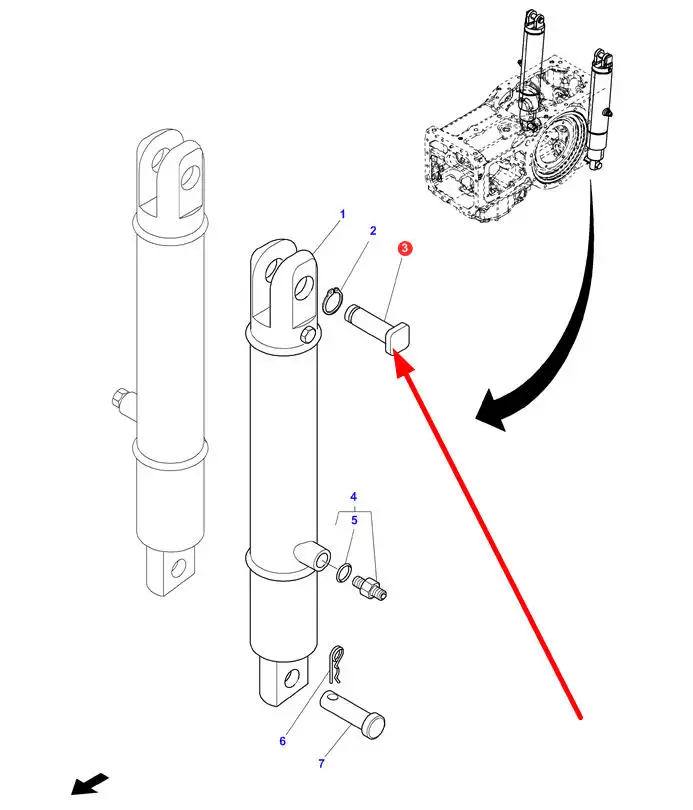 1
2
3
4
5
6
7