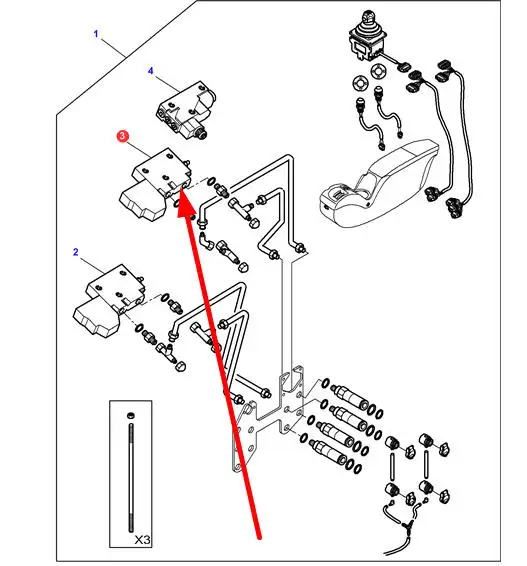 1
4
3
2
X3