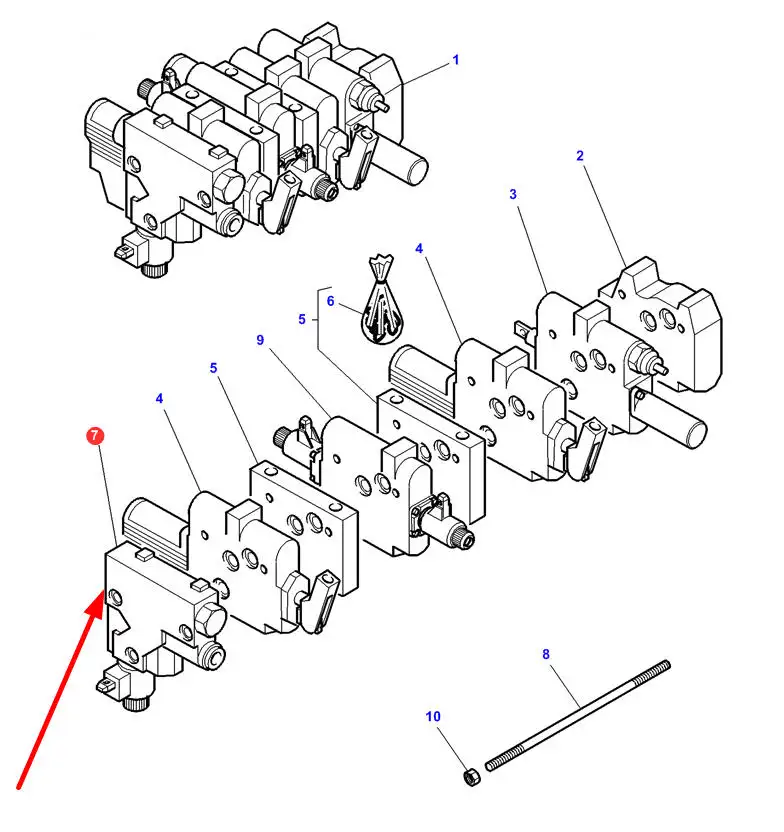 1
2
3
4
6
5
9
5
4
7
8
10