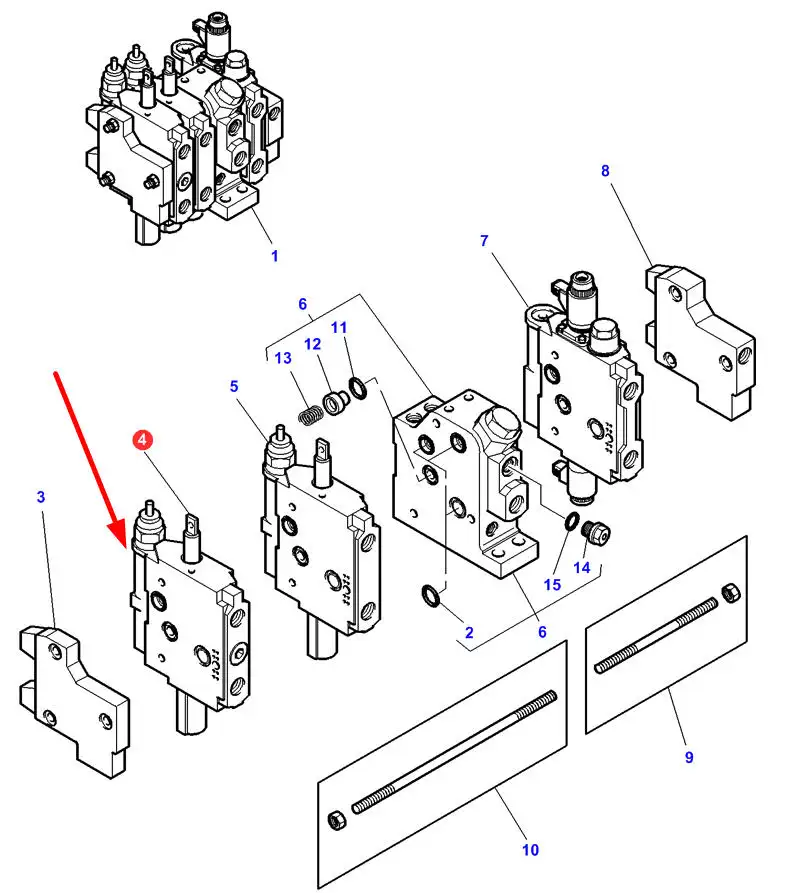 1
8
7
6
11
12
13
5
4
3
15
14
2
6
9
10