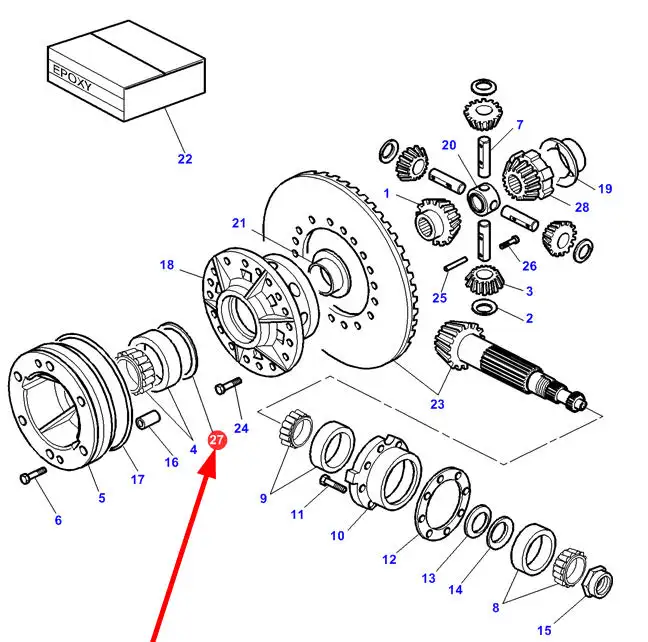 EPOXY
22
7
20
19
1
28
21
26
18
25
3
2
23
24
27
4
16
17
5
6
9
11
10
12
13
14
8
15