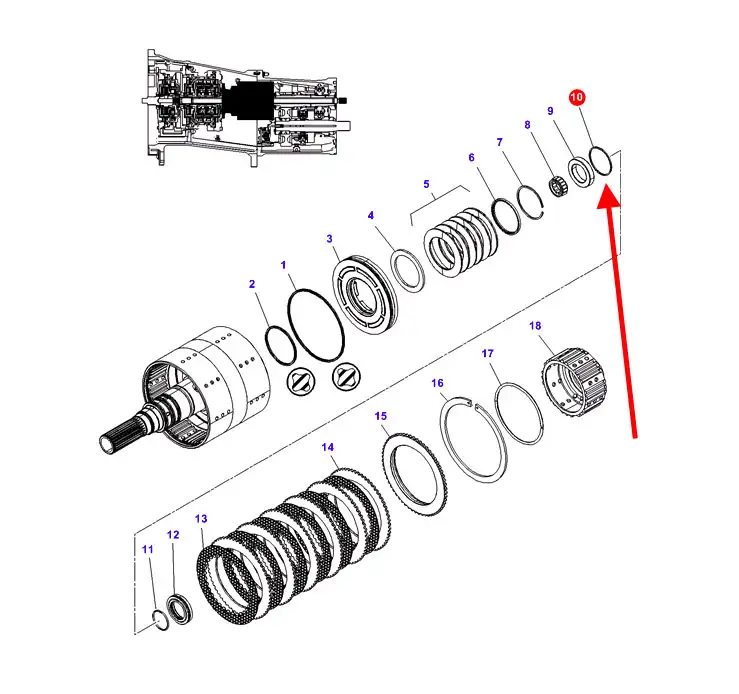 10
9
8
7
6
5
4
3
1
2
18
17
16
15
14
13
12
11