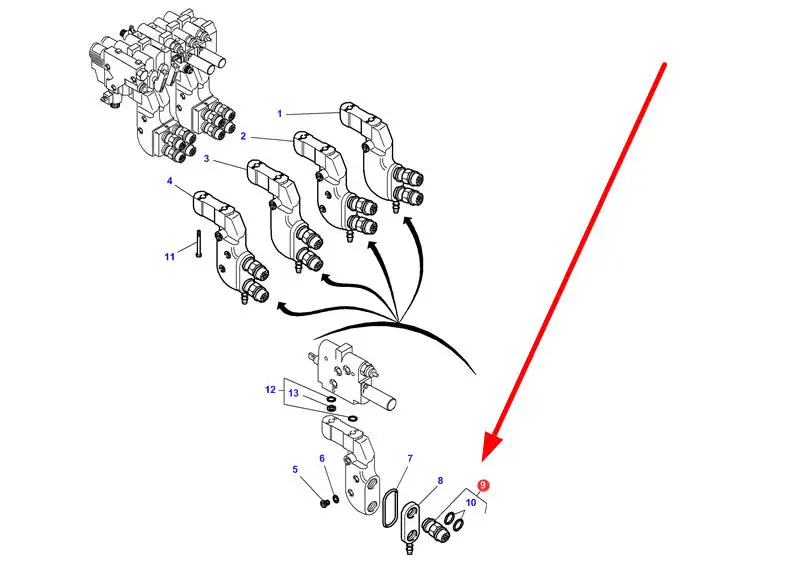 1
2
3
4
11
12
13
5
6
7
8
9
10