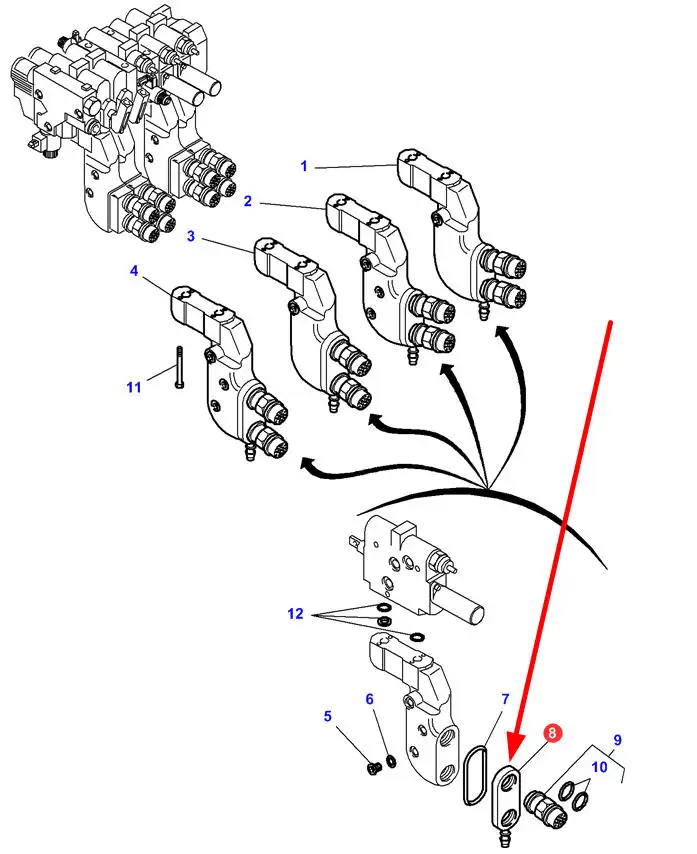 1
2
3
4
11
12
5
6
7
8
9
10