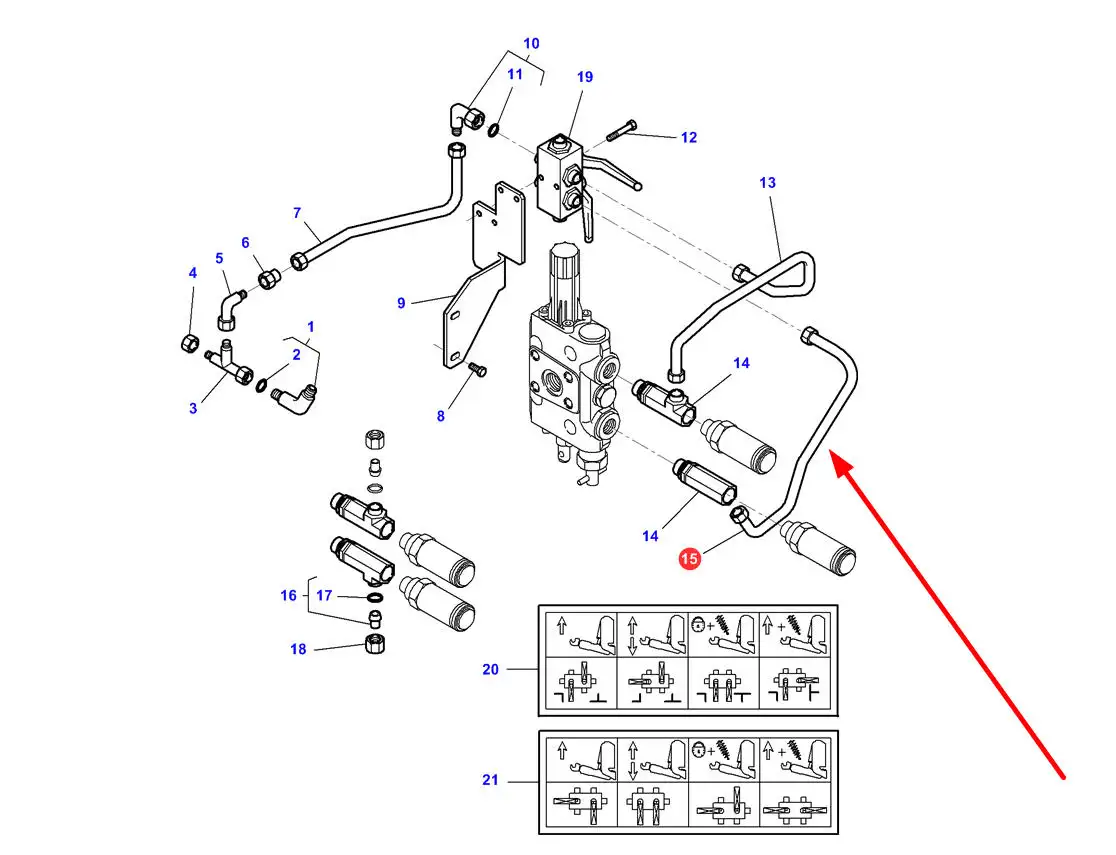 10
11
19
12
13
7
6
5
4
9
1
2
3
8
14
14
15
16
17
18
20
21