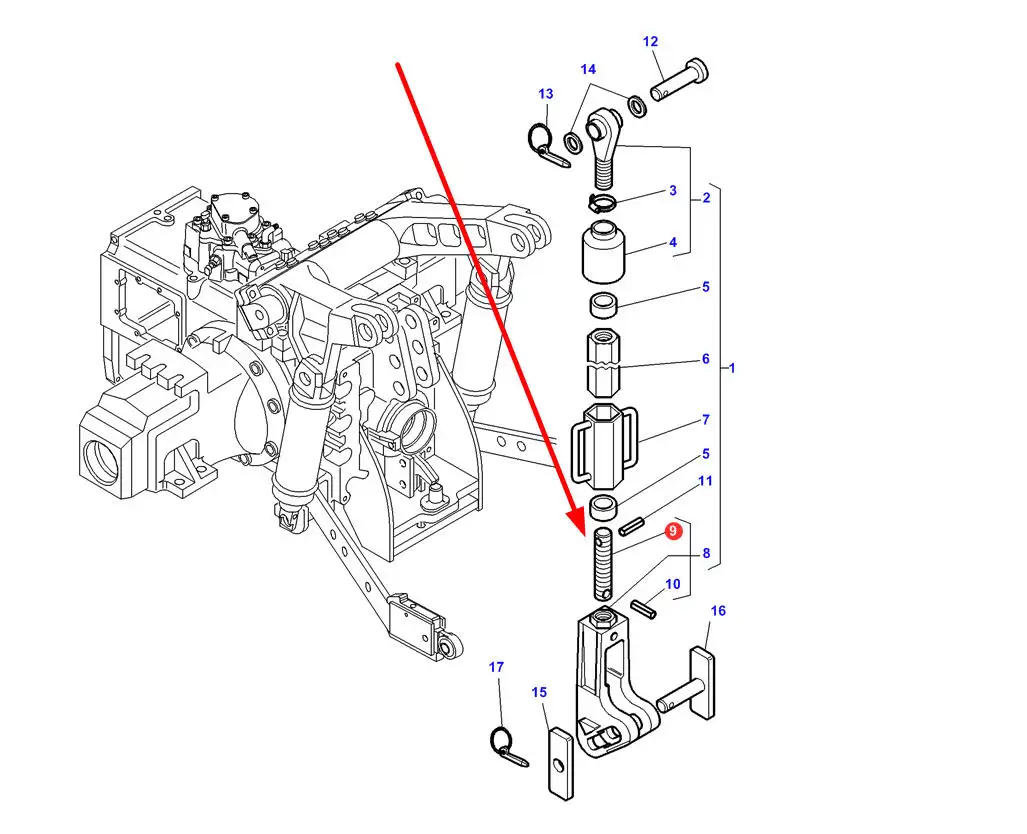 12
14
13
3
2
4
5
6
1
7
5
11
9
8
10
16
17
15