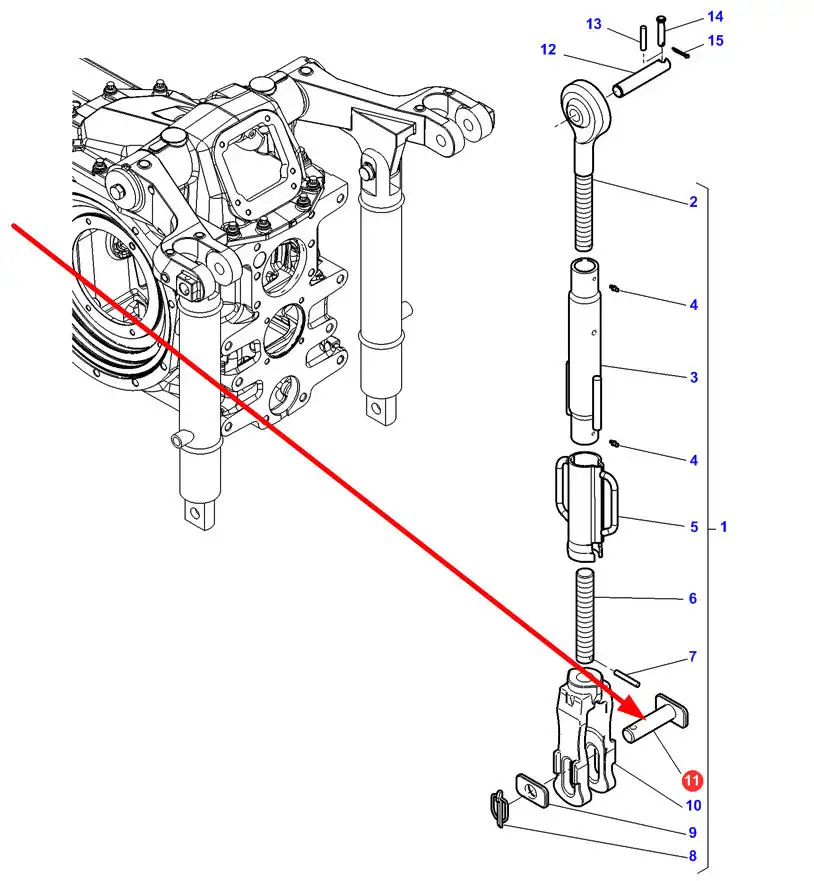 13
14
15
12
2
4
3
4
5
1
6
7
11
10
9
8