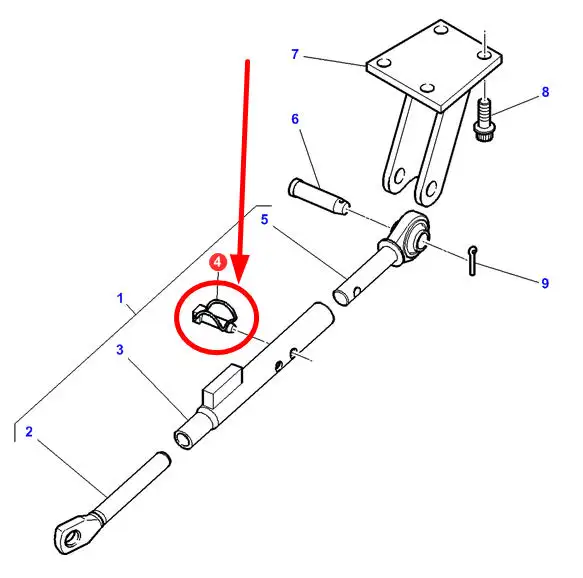 7
8
6
5
9
4
1
3
2