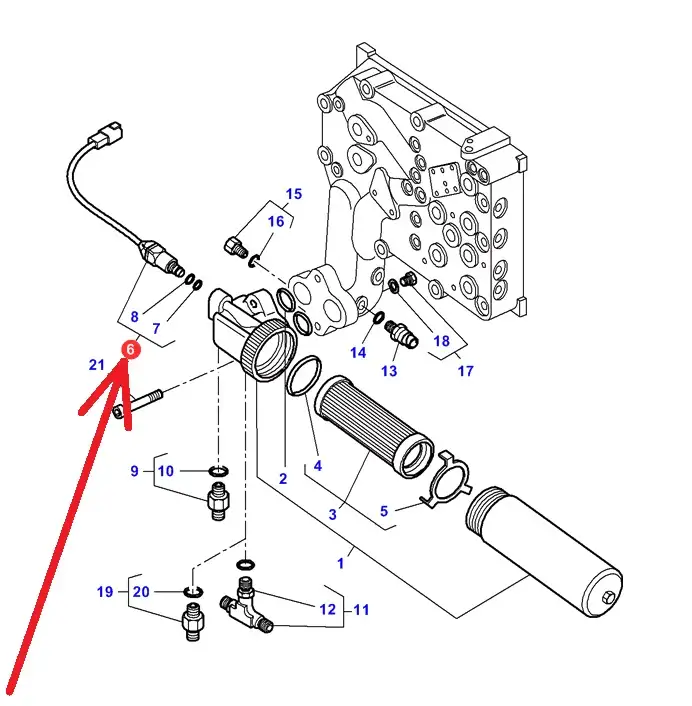 15
16
8
7
6
21
18
14
13
17
9
10
2
4
3
5
1
19
20
12
11