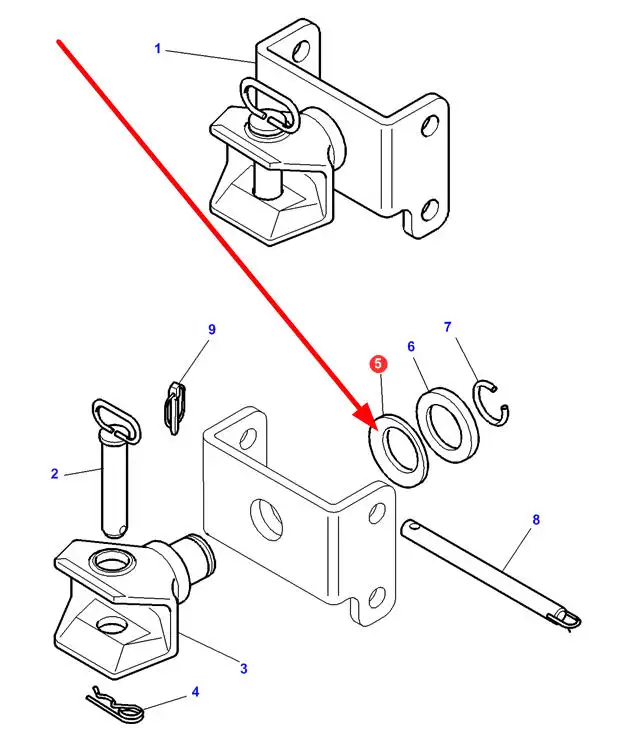 1
9
5
6
7
2
8
3
4