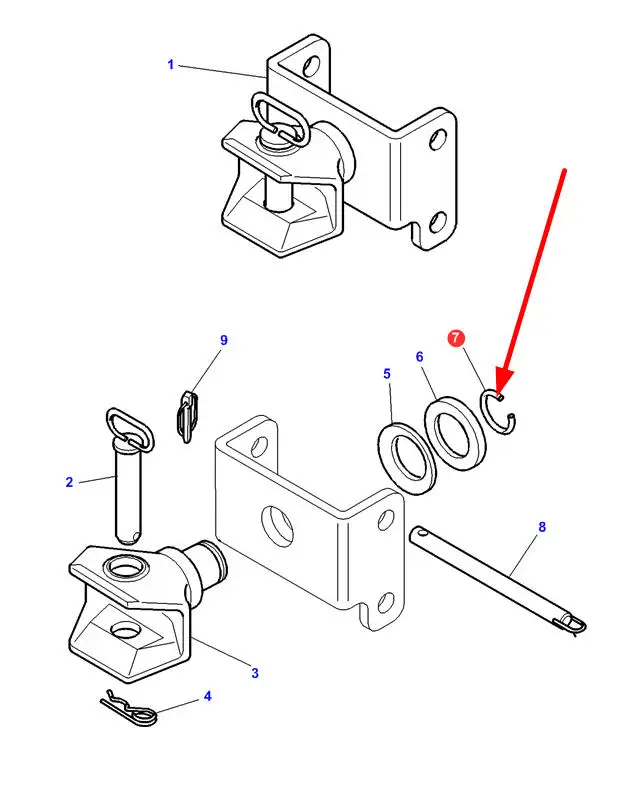 1
9
7
6
5
2
8
3
4