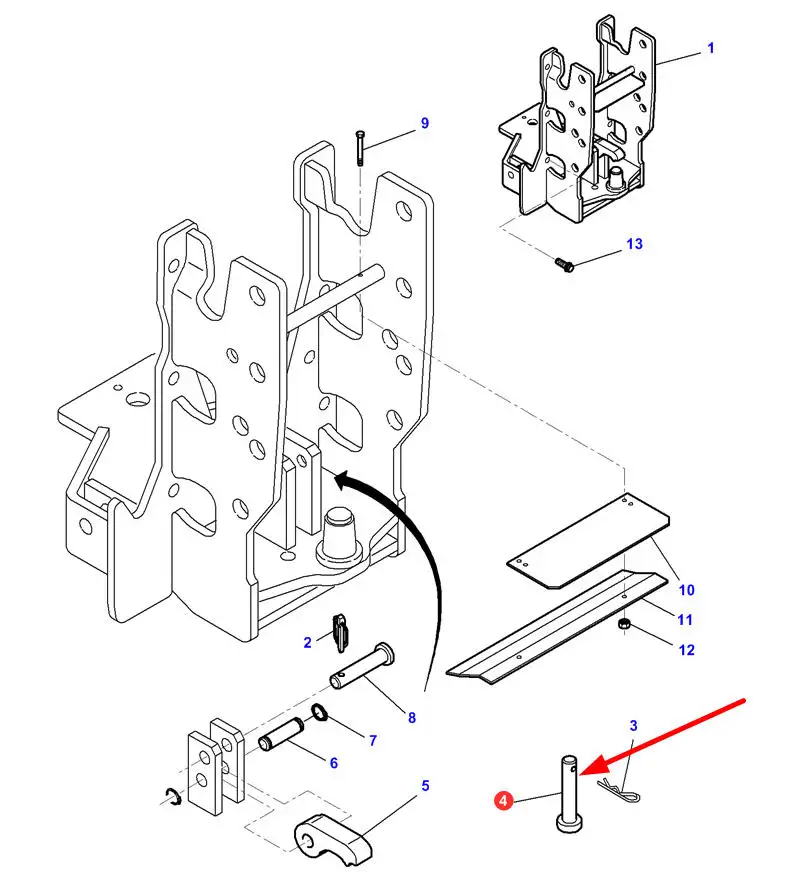 1
9
13
10
11
12
2
8
7
6
5
3
4