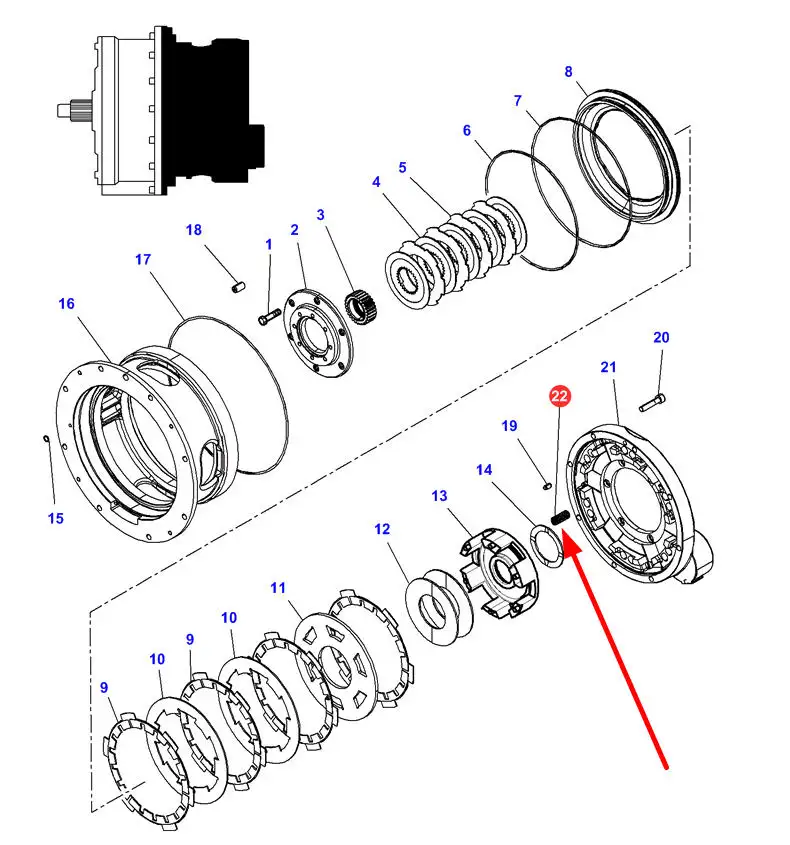 8
7
6
5
4
3
2
1
18
17
16
15
20
21
22
19
14
13
12
11
10
9
10
9