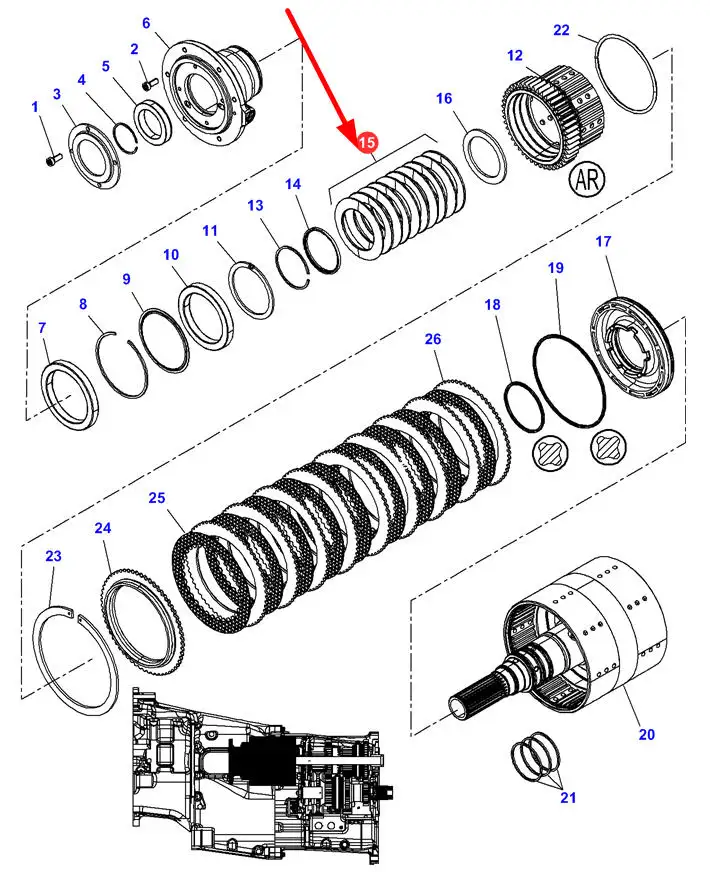 6
2
5
4
3
1
22
12
16
15
AR
14
13
11
10
9
8
7
17
19
18
26
25
24
23
20
21