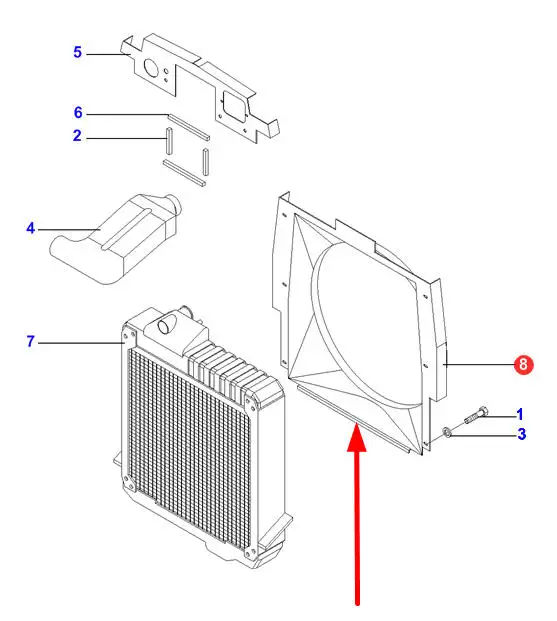 5
6
2
4
7
8
1
3