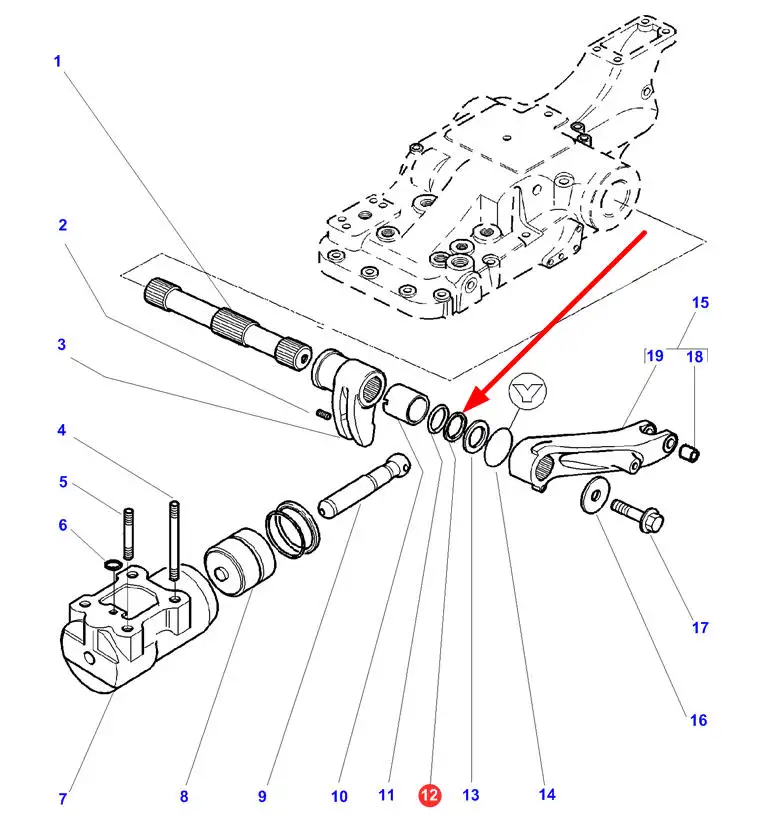 1
2
3
4
5
6
7
8
9
10
11
12
13
14
15
19
18
17
16