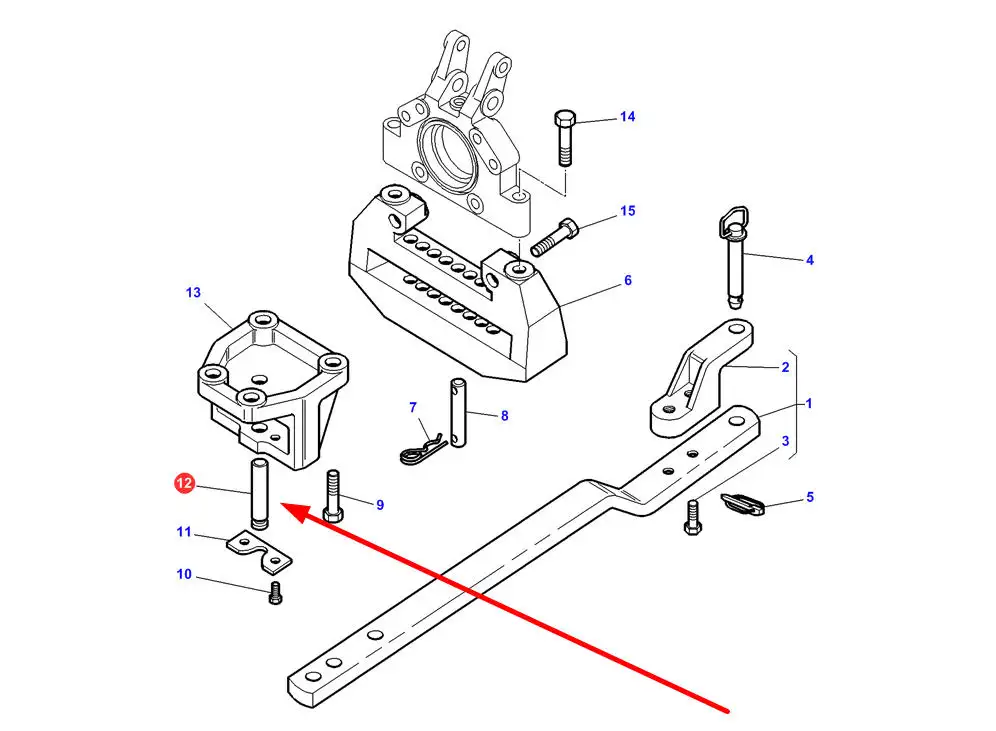 14
15
4
6
13
2
1
7
8
3
12
9
5
11
10