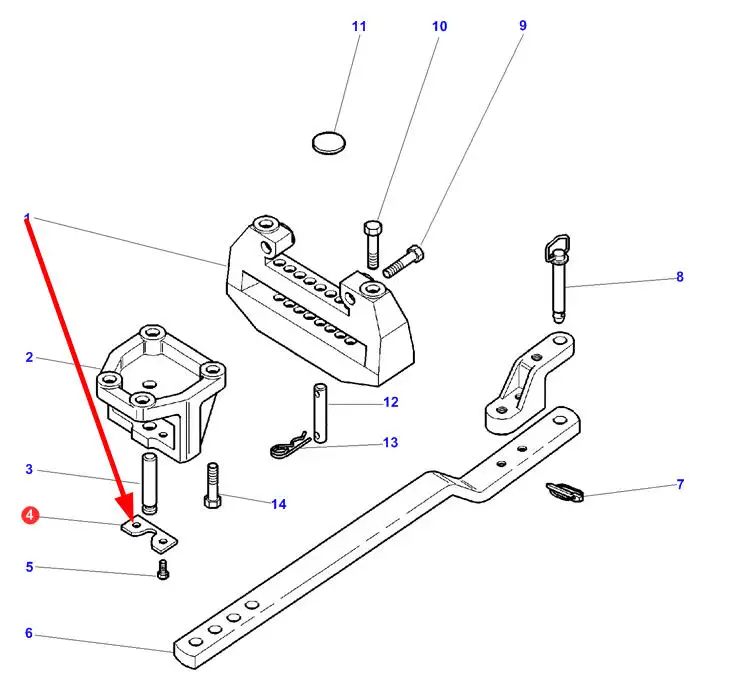 11
10
9
1
8
2
12
13
3
7
14
4
5
6