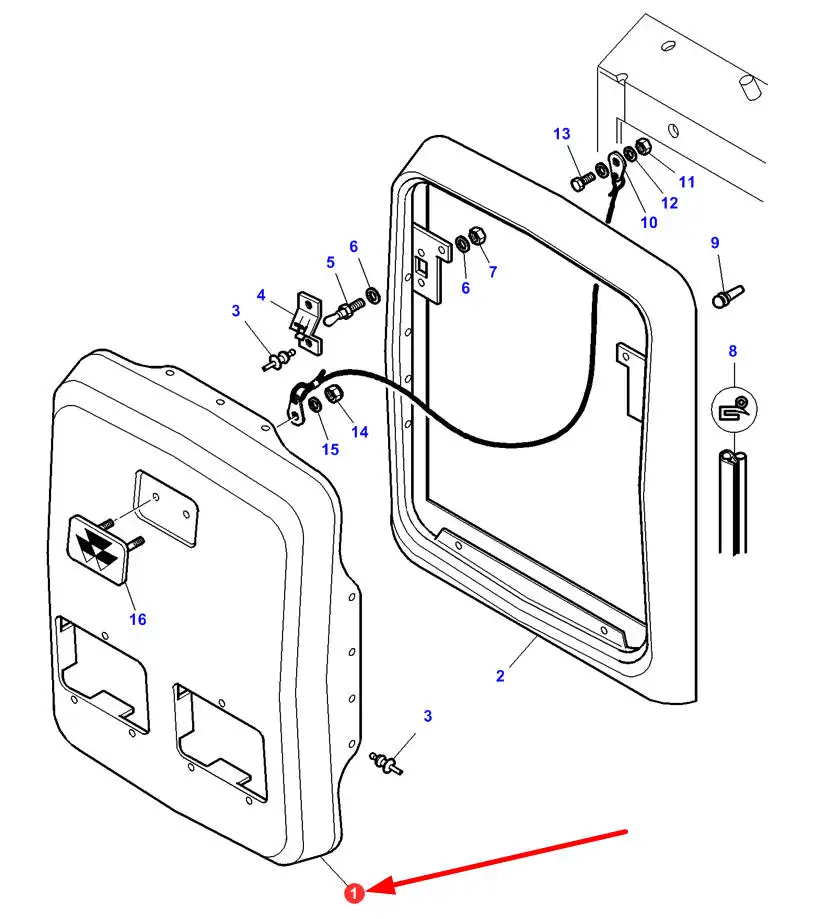 13
11
12
10
9
6
7
6
5
4
3
8
15
14
16
2
3
1