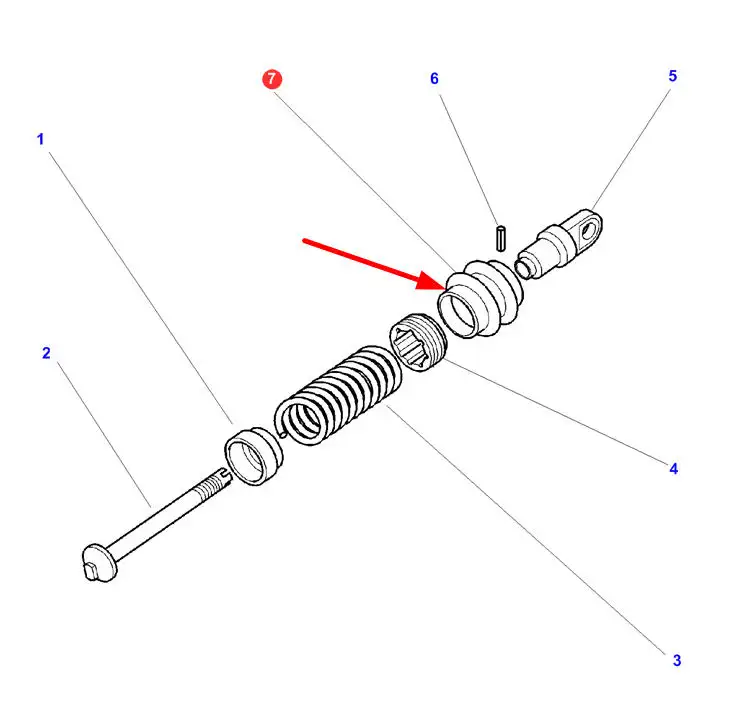 7
6
5
1
2
4
3