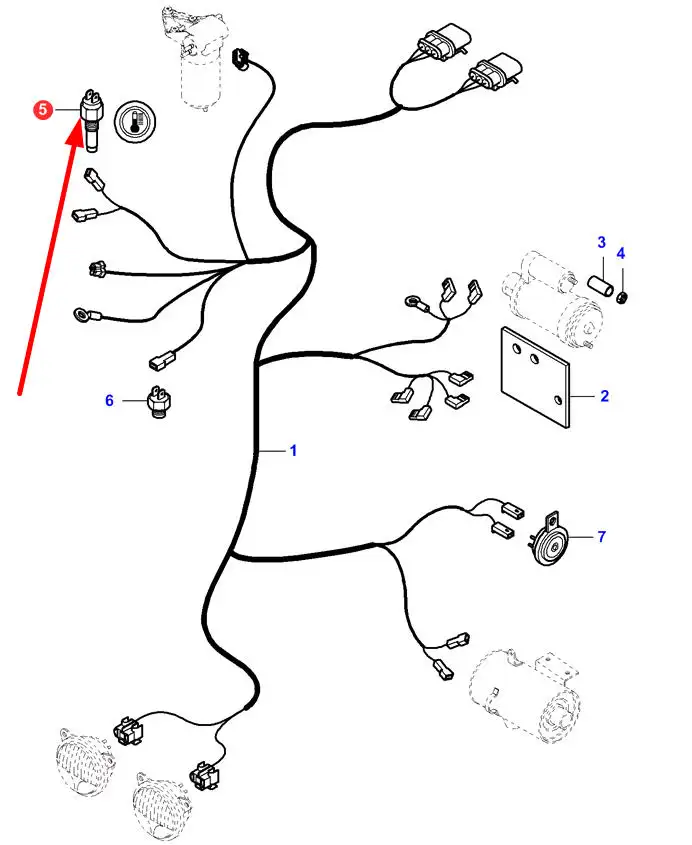 5
3
4
6
2
1
7