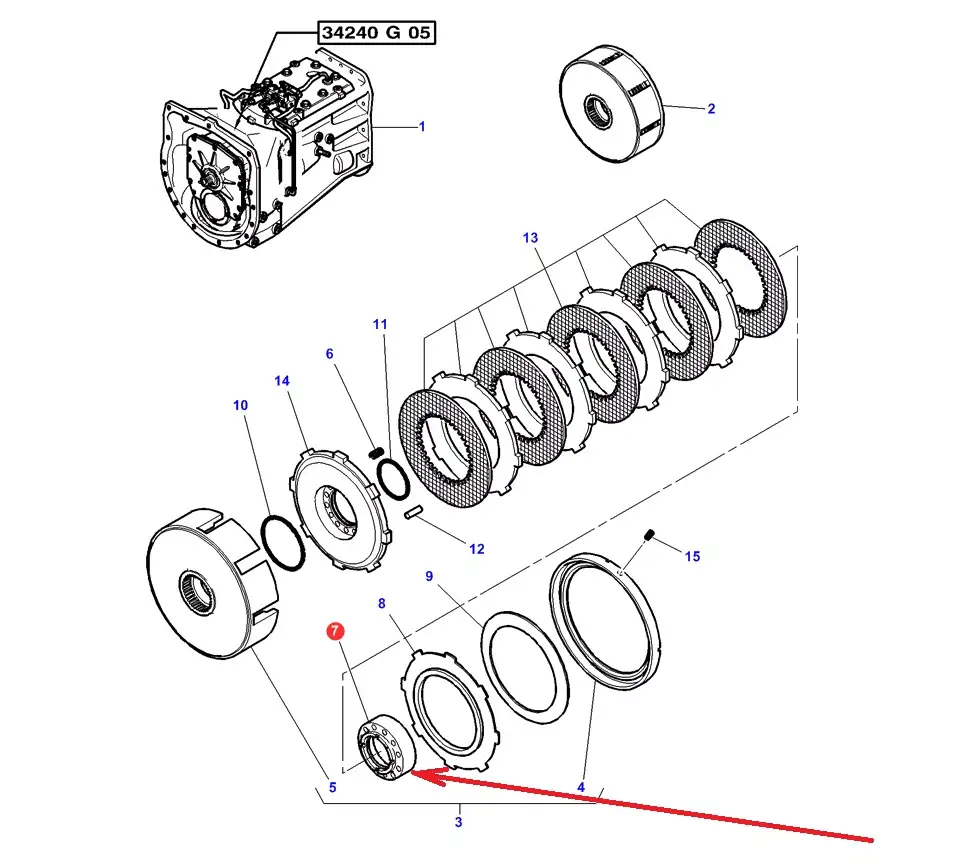 34240 G 05

1

2

13

11

6

14

10

12

15

9

8

7

5

4

3