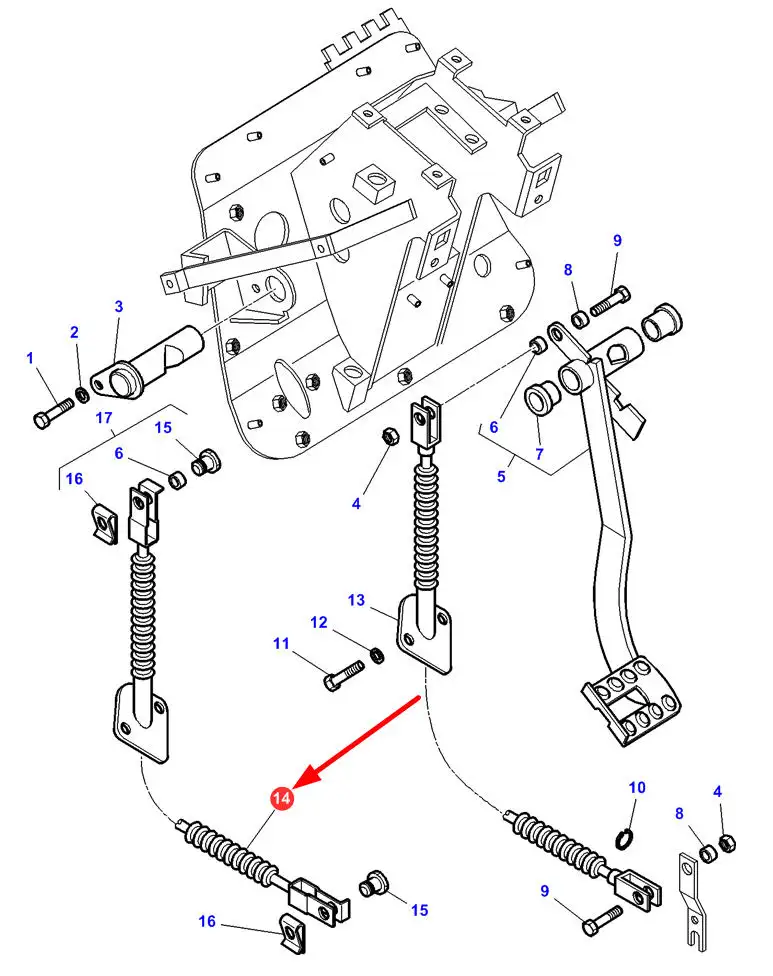 9
8
3
2
1
17
15
6
16
6
7
5
4
13
12
11
14
10
4
8
9
15
16